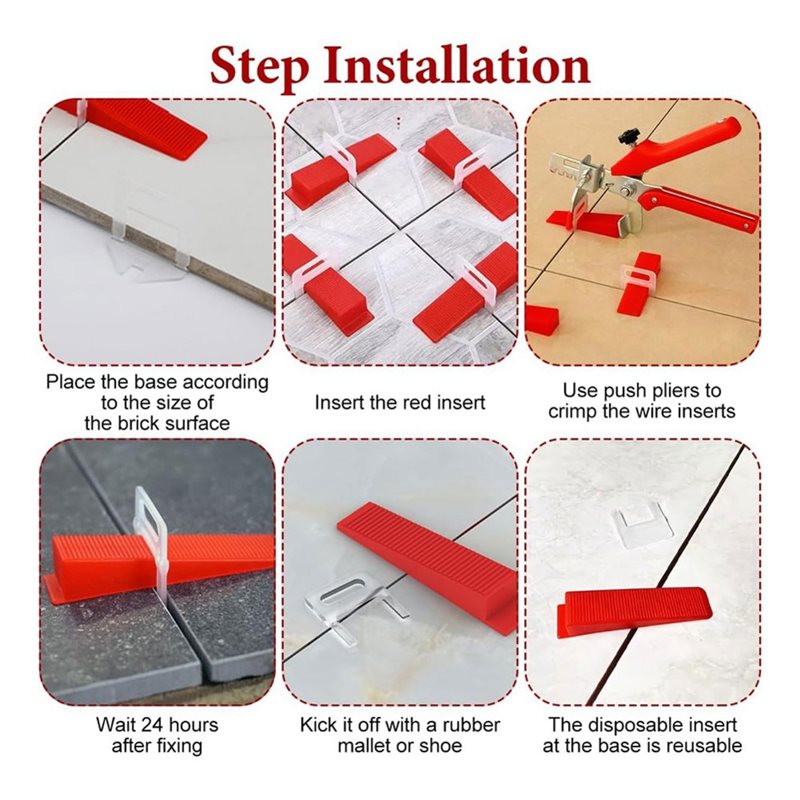 Step Installation

Place the base according to the size of the brick surface

Insert the red insert

Use push pliers to crimp the wire inserts

Wait 24 hours after fixing

Kick it off with a rubber mallet or shoe

The disposable insert at the base is reusable